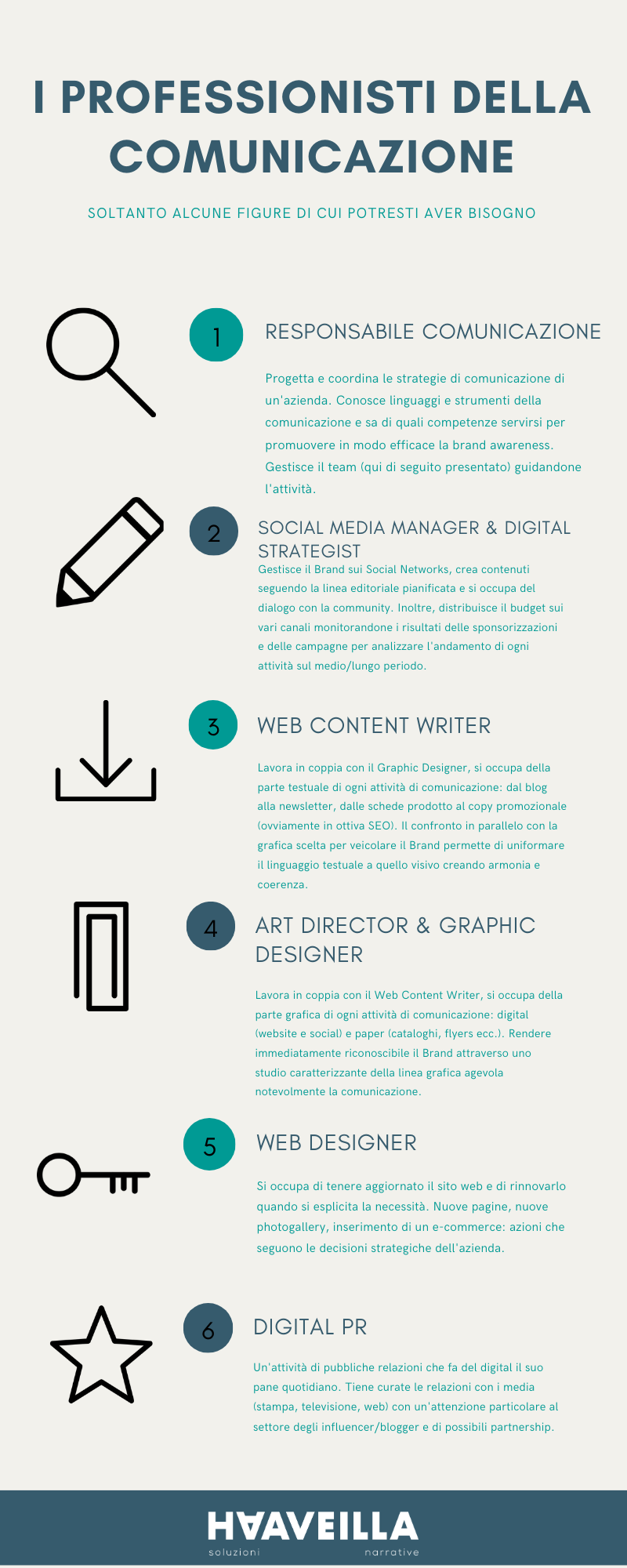 I PROFESSIONISTI DELLA COMUNICAZIONE

SOLTANTO ALCUNE FIGURE DI CUI POTRESTI AVER BISOGNO

1

RESPONSABILE COMUNICAZIONE

Progetta e coordina le strategie di comunicazione di un'azienda. Conosce linguaggi e strumenti della comunicazione e sa di quali competenze servirsi per promuovere in modo efficace la brand awareness. Gestisce il team (qui di seguito presentato) guidandone l'attività.

2

SOCIAL MEDIA MANAGER & DIGITAL STRATEGIST

Gestisce il Brand sui Social Networks, crea contenuti seguendo la linea editoriale pianificata e si occupa del dialogo con la community. Inoltre, distribuisce il budget sui vari canali monitorandone i risultati delle sponsorizzazioni e delle campagne per analizzare l'andamento di ogni attività sul medio/lungo periodo.

3

WEB CONTENT WRITER

Lavora in coppia con il Graphic Designer, si occupa della parte testuale di ogni attività di comunicazione: dal blog alla newsletter, dalle schede prodotto al copy promozionale (ovviamente in ottiva SEO). Il confronto in parallelo con la grafica scelta per veicolare il Brand permette di uniformare il linguaggio testuale a quello visivo creando armonia e coerenza.

4

ART DIRECTOR & GRAPHIC DESIGNER

Lavora in coppia con il Web Content Writer, si occupa della parte grafica di ogni attività di comunicazione: digital (website e social) e paper (cataloghi, flyers ecc.). Rendere immediatamente riconoscibile il Brand attraverso uno studio caratterizzante della linea grafica agevola notevolmente la comunicazione.

5

WEB DESIGNER

Si occupa di tenere aggiornato il sito web e di rinnovarlo quando si esplicita la necessità. Nuove pagine, nuove photogallery, inserimento di un e-commerce: azioni che seguono le decisioni strategiche dell'azienda.

6

DIGITAL PR

Un'attività di pubbliche relazioni che fa del digital il suo pane quotidiano. Tiene curate le relazioni con i media (stampa, televisione, web) con un'attenzione particolare al settore degli influencer/blogger e di possibili partnership.

HAAVEILLA
soluzioni narrative